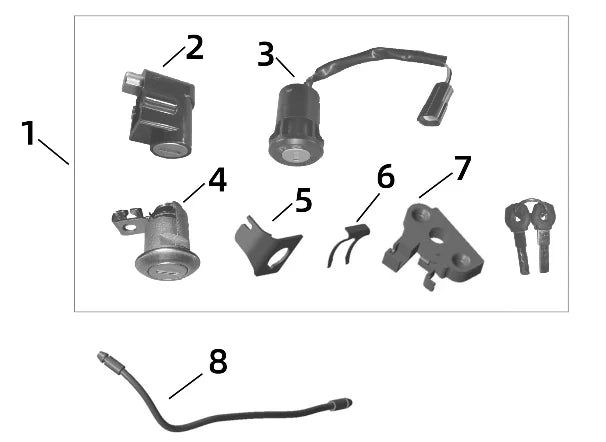 1
2
3
4
5
6
7
8