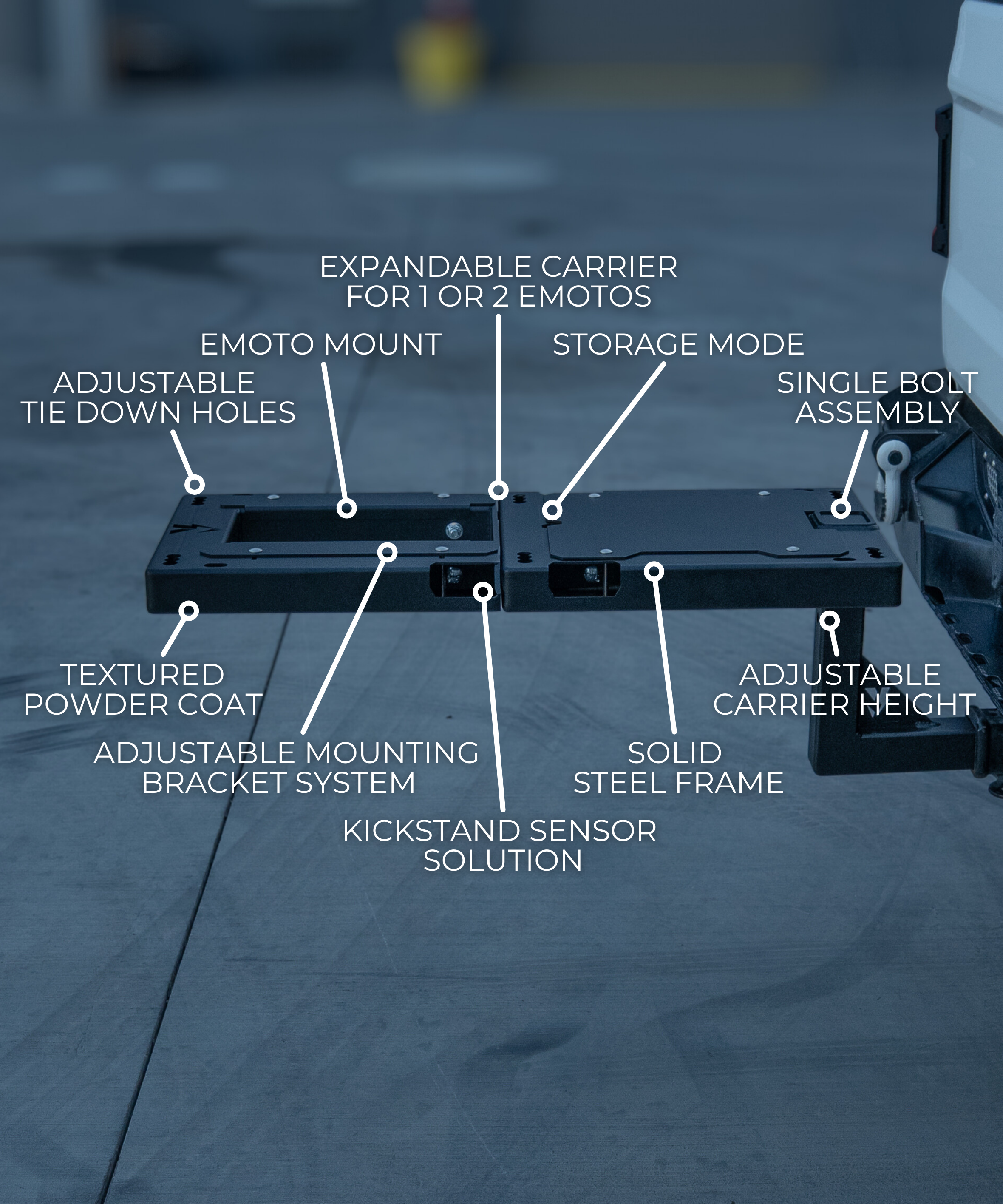 EXPANDABLE CARRIER
FOR 1 OR 2 EMOTOS

EMOTO MOUNT

STORAGE MODE

ADJUSTABLE
TIE DOWN HOLES

SINGLE BOLT
ASSEMBLY

TEXTURED
POWDER COAT

ADJUSTABLE
CARRIER HEIGHT

ADJUSTABLE MOUNTING
BRACKET SYSTEM

SOLID
STEEL FRAME

KICKSTAND SENSOR
SOLUTION