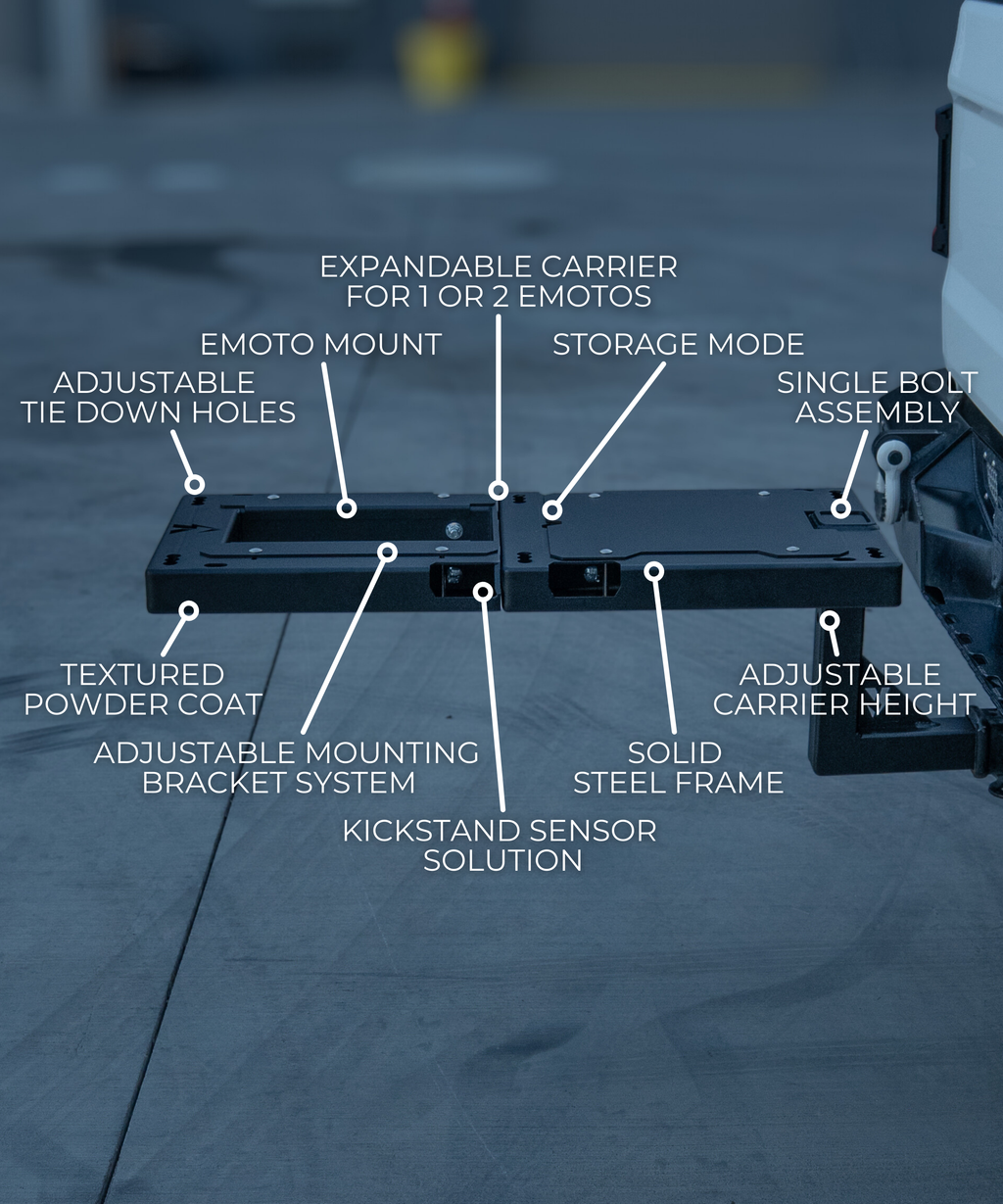 EXPANDABLE CARRIER FOR 1 OR 2 EMOTOS

EMOTO MOUNT

STORAGE MODE

ADJUSTABLE TIE DOWN HOLES

SINGLE BOLT ASSEMBLY

TEXTURED POWDER COAT

ADJUSTABLE CARRIER HEIGHT

ADJUSTABLE MOUNTING BRACKET SYSTEM

SOLID STEEL FRAME

KICKSTAND SENSOR SOLUTION