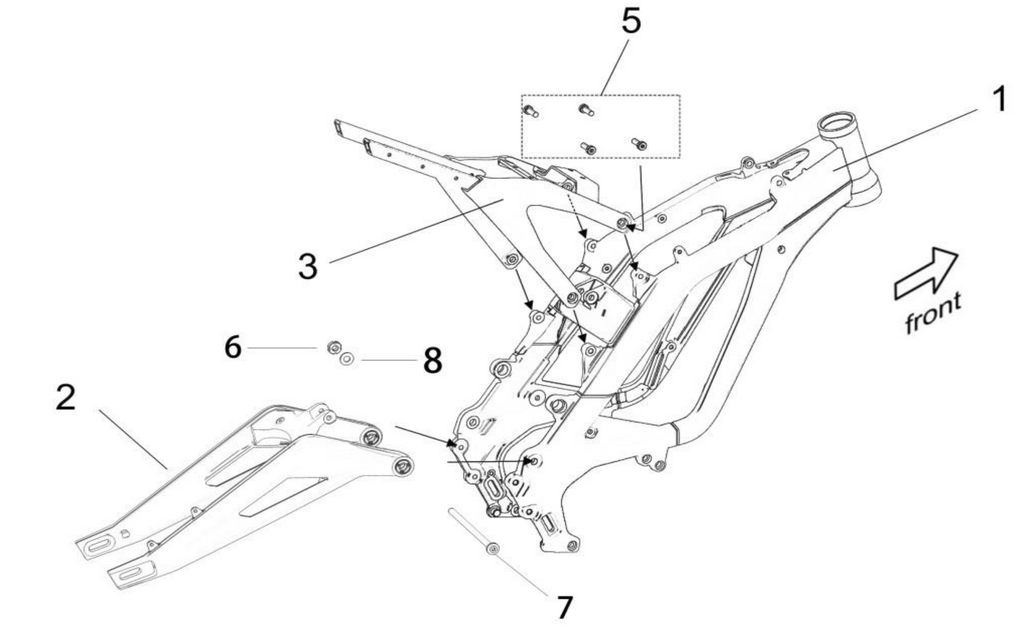 5
1
3
front
6
8
2
7